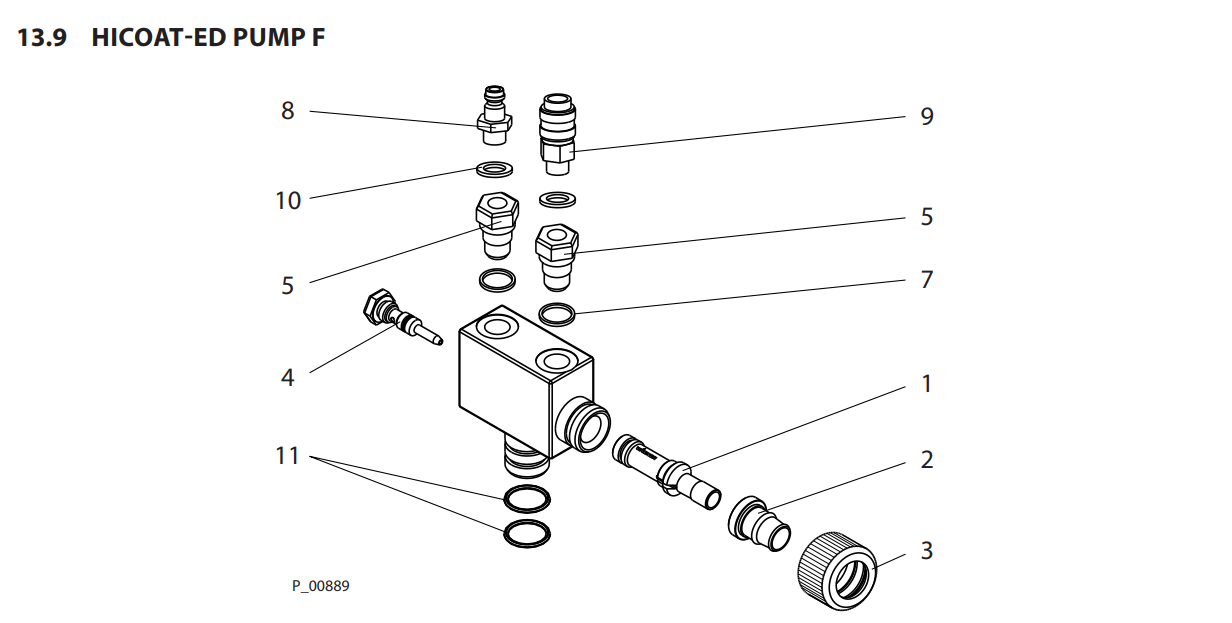 13.9 HICOAT-ED PUMP F

8
9
10
5
5
7
4
1
11
2
3

P_00889