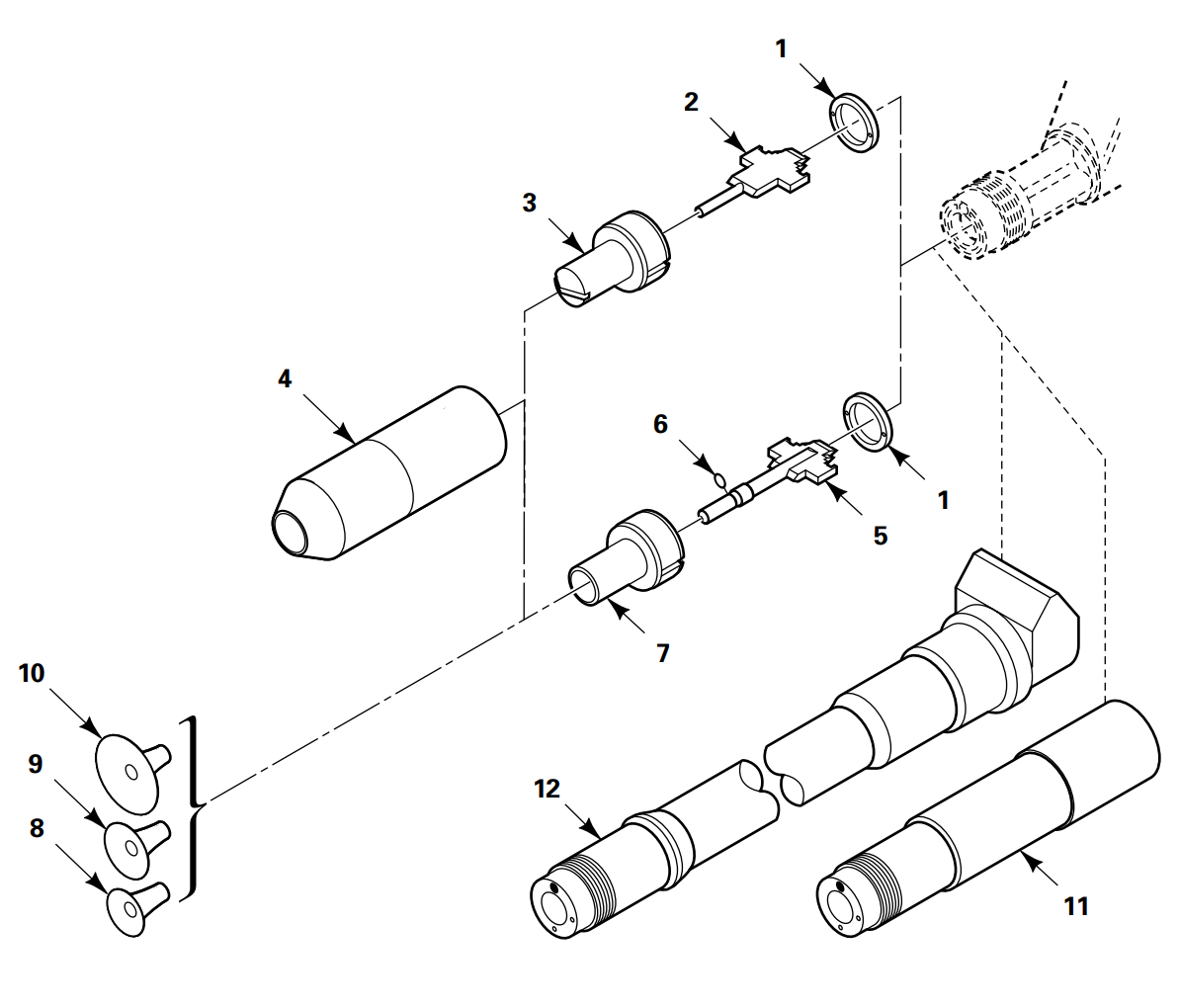 1
2
3
4
6
1
5
7
10
9
8
12
11